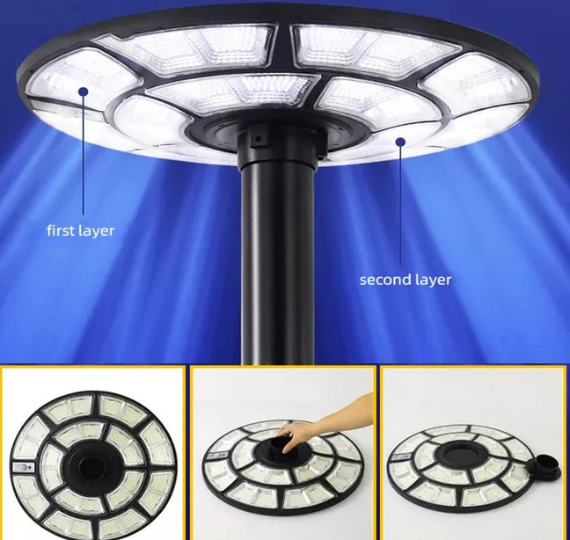 first layer

second layer