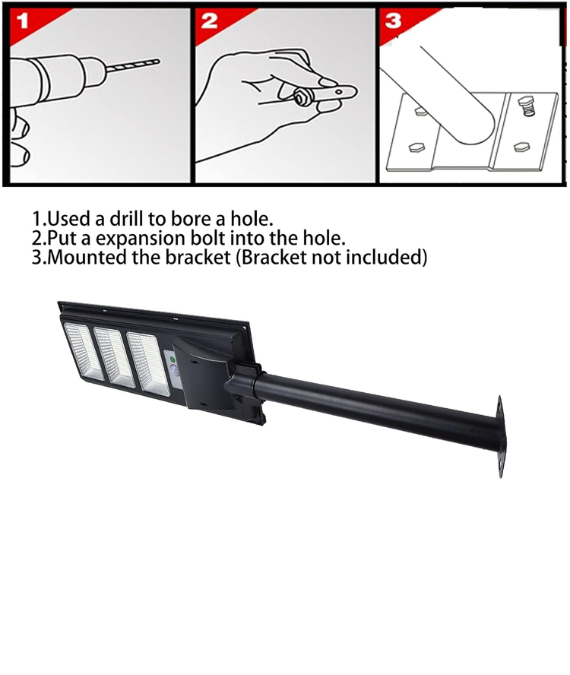 1

2

3

1.Used a drill to bore a hole.
2.Put a expansion bolt into the hole.
3.Mounted the bracket (Bracket not included)